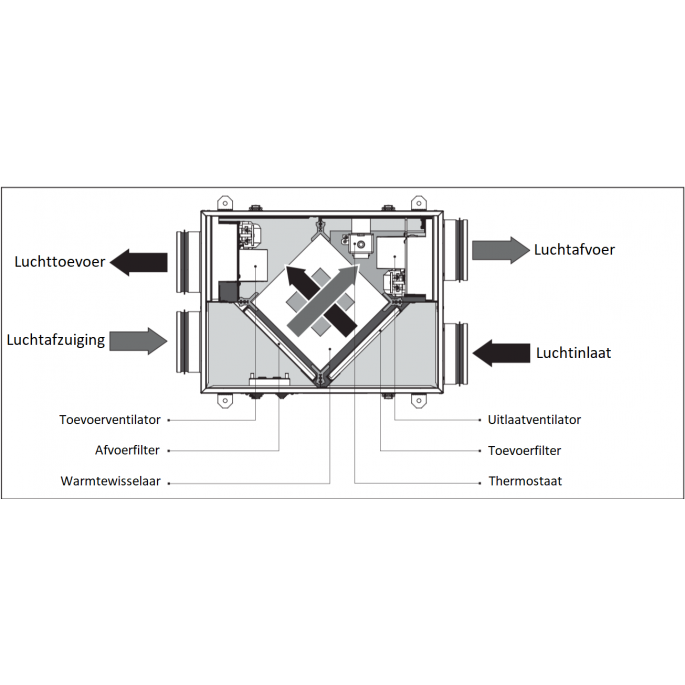 Luchttoevoer

Luchtafvoer

Luchtafzuiging

Luchtinlaat

Toevoerventilator

Afvoerfilter

Warmtewisselaar

Uitlaatventilator

Toevoerfilter

Thermostaat